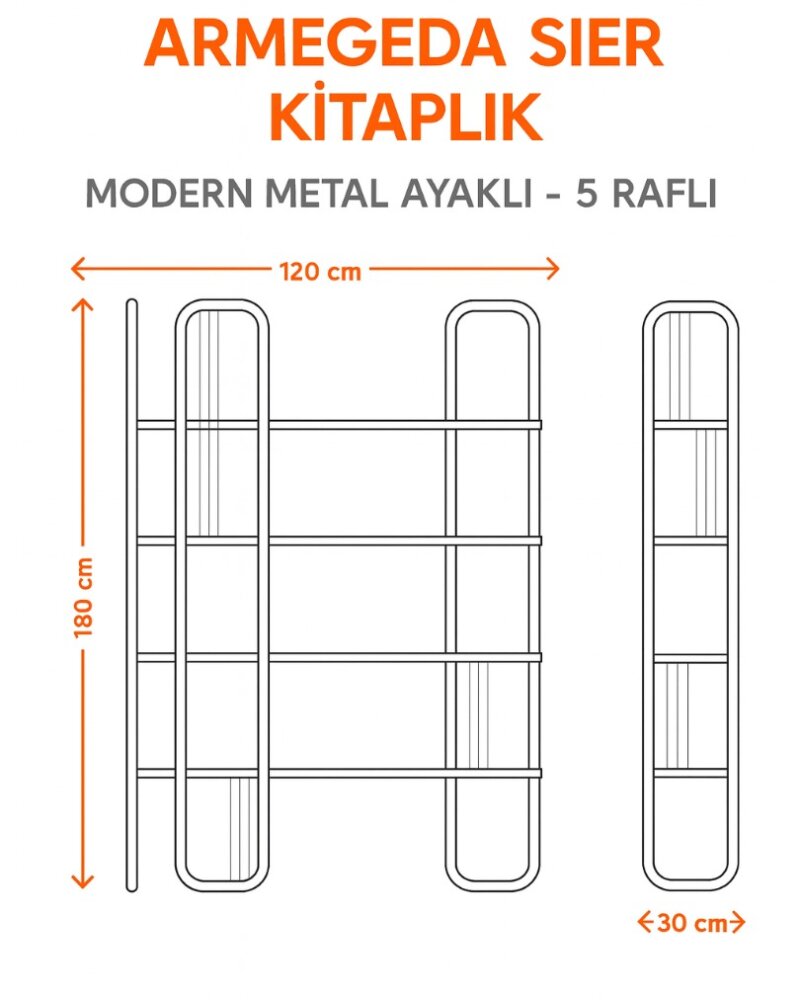 ARMEGEDA SIER
KİTAPLIK

MODERN METAL AYAKLI - 5 RAFLI

120 cm

180 cm

30 cm